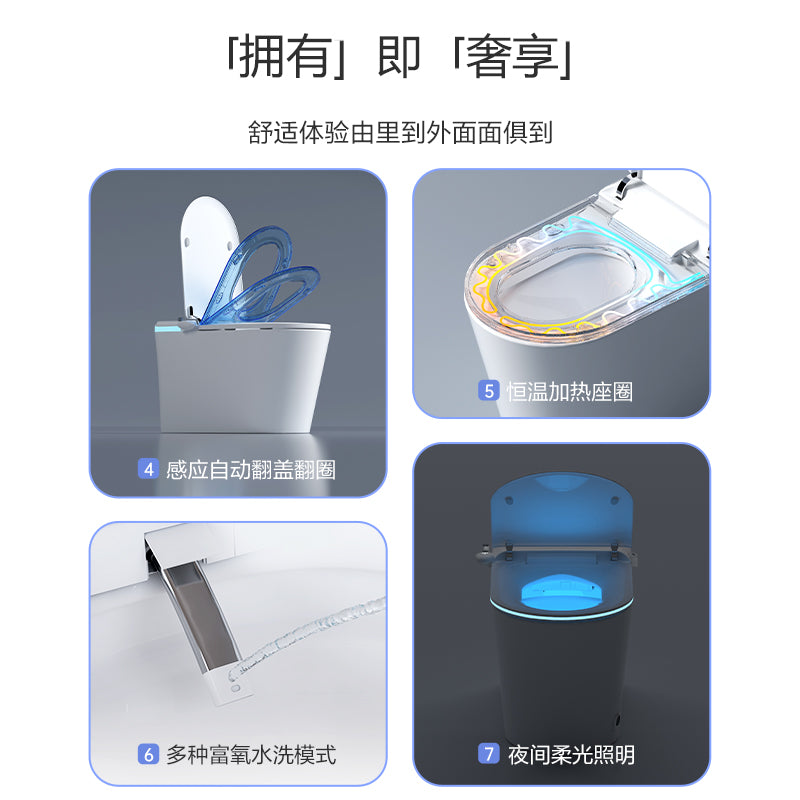 「拥有」即「奢享」

舒适体验由里到外面面俱到

4 感应自动翻盖翻圈

5 恒温加热座圈

6 多种富氧水洗模式

7 夜间柔光照明