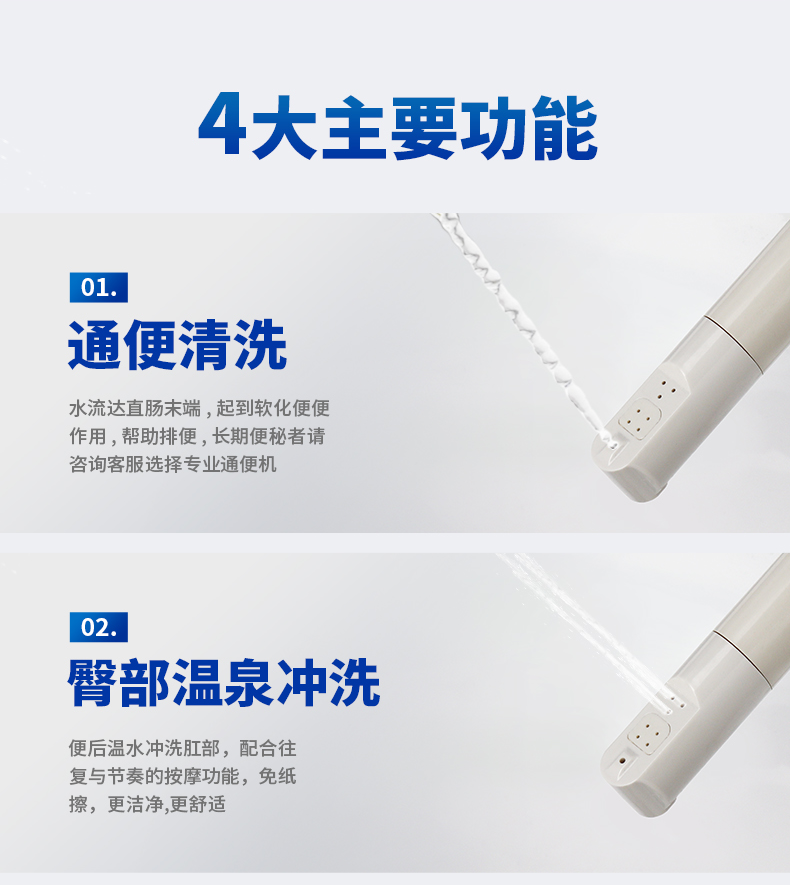 4大主要功能

01.

通便清洗

水流达直肠末端，起到软化便便作用，帮助排便，长期便秘者请咨询客服选择专业通便机

02.

臀部温泉冲洗

便后温水冲洗肛部，配合往复与节奏的按摩功能，免纸擦，更洁净,更舒适