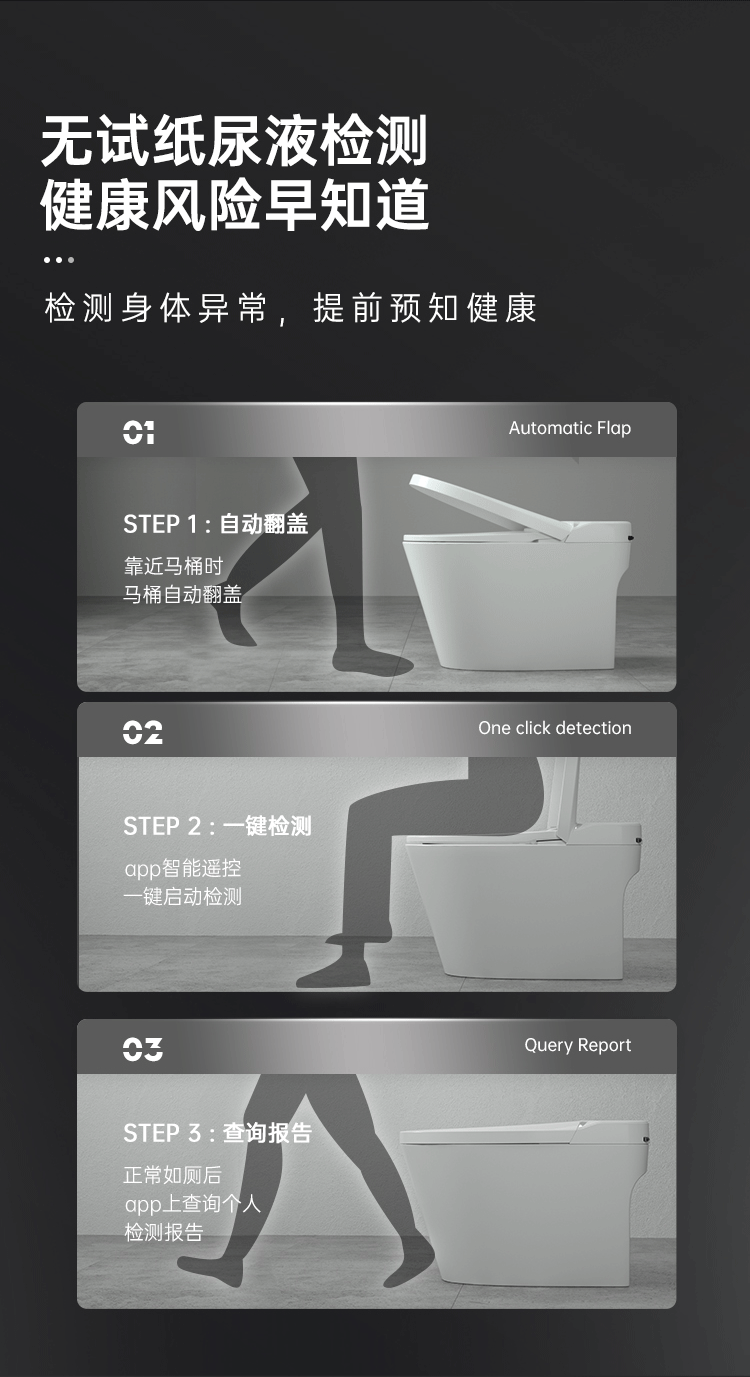 无试纸尿液检测
健康风险早知道

检测身体异常，提前预知健康

01

Automatic Flap

STEP 1 : 自动翻盖

靠近马桶时
马桶自动翻盖

02

One click detection

STEP 2 : 一键检测

app智能遥控
一键启动检测

03

Query Report

STEP 3 : 查询报告

正常如厕后
app上查询个人
检测报告