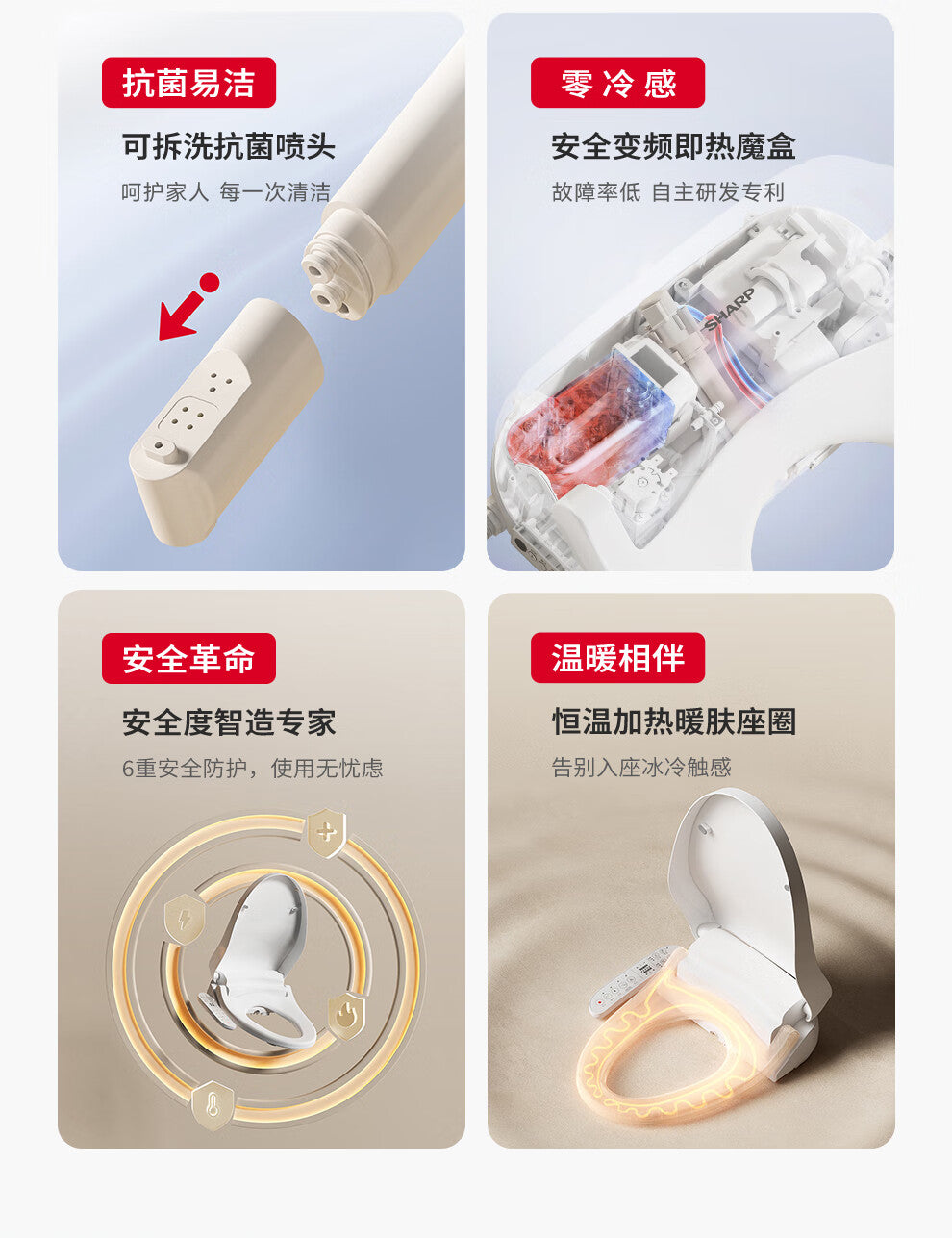 抗菌易洁

可拆洗抗菌喷头

呵护家人 每一次清洁

零冷感

安全变频即热魔盒

故障率低 自主研发专利

SHARP

安全革命

安全度智造专家

6重安全防护，使用无忧虑

温暖相伴

恒温加热暖肤座圈

告别入座冰冷触感