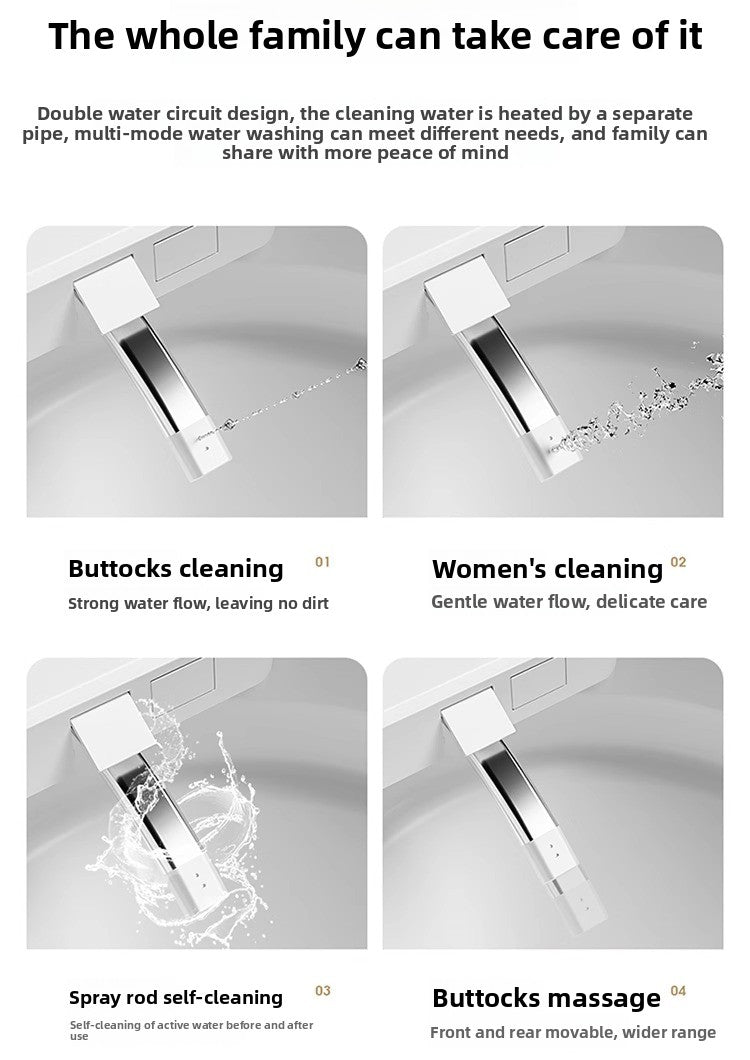 The whole family can take care of it

Double water circuit design, the cleaning water is heated by a separate pipe, multi-mode water washing can meet different needs, and family can share with more peace of mind

Buttocks cleaning 01

Strong water flow, leaving no dirt

Women's cleaning 02

Gentle water flow, delicate care

Spray rod self-cleaning 03

Self-cleaning of active water before and after use

Buttocks massage 04

Front and rear movable, wider range